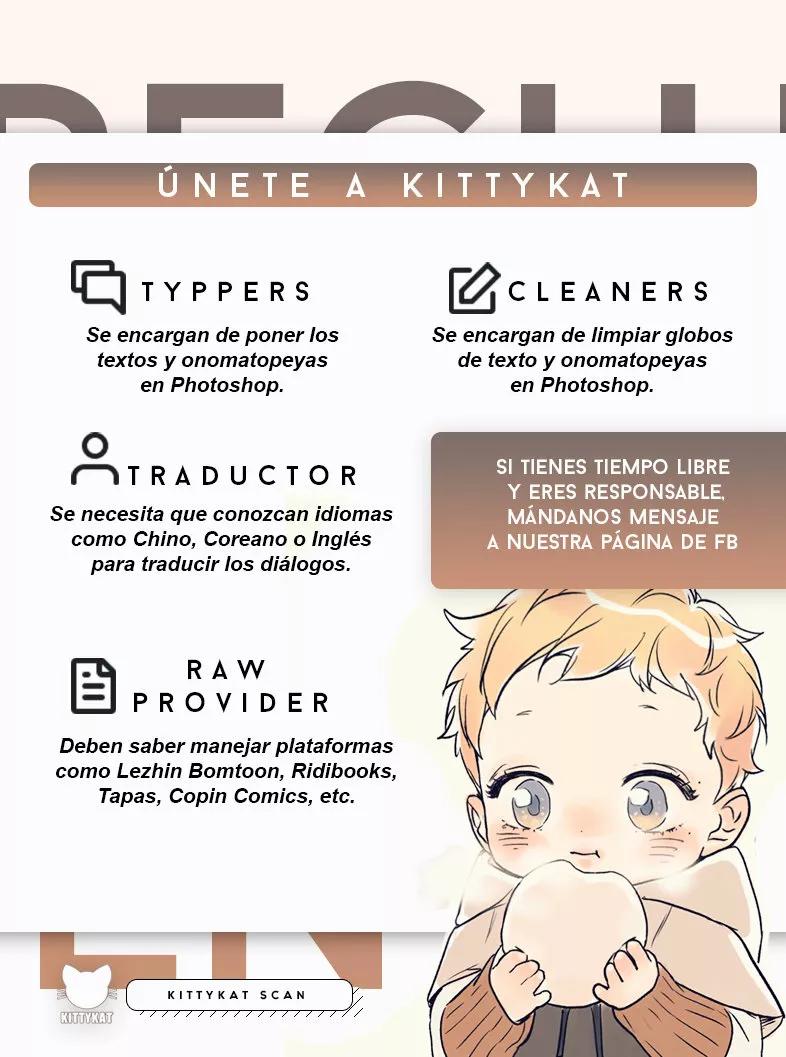 ÚNETE A KITTYKAT

TYPPERS
Se encargan de poner los textos y onomatopeyas en Photoshop.

CLEANERS
Se encargan de limpiar globos de texto y onomatopeyas en Photoshop.

TRADUCTOR
Se necesita que conozcan idiomas como Chino, Coreano o Inglés para traducir los diálogos.

SI TIENES TIEMPO LIBRE Y ERES RESPONSABLE, MÁNDANOS MENSAJE A NUESTRA PÁGINA DE FB

RAW PROVIDER
Deben saber manejar plataformas como Lezhin Bomtoon, Ridibooks, Tapas, Copin Comics, etc.

KITTYKAT

KITTYKAT SCAN